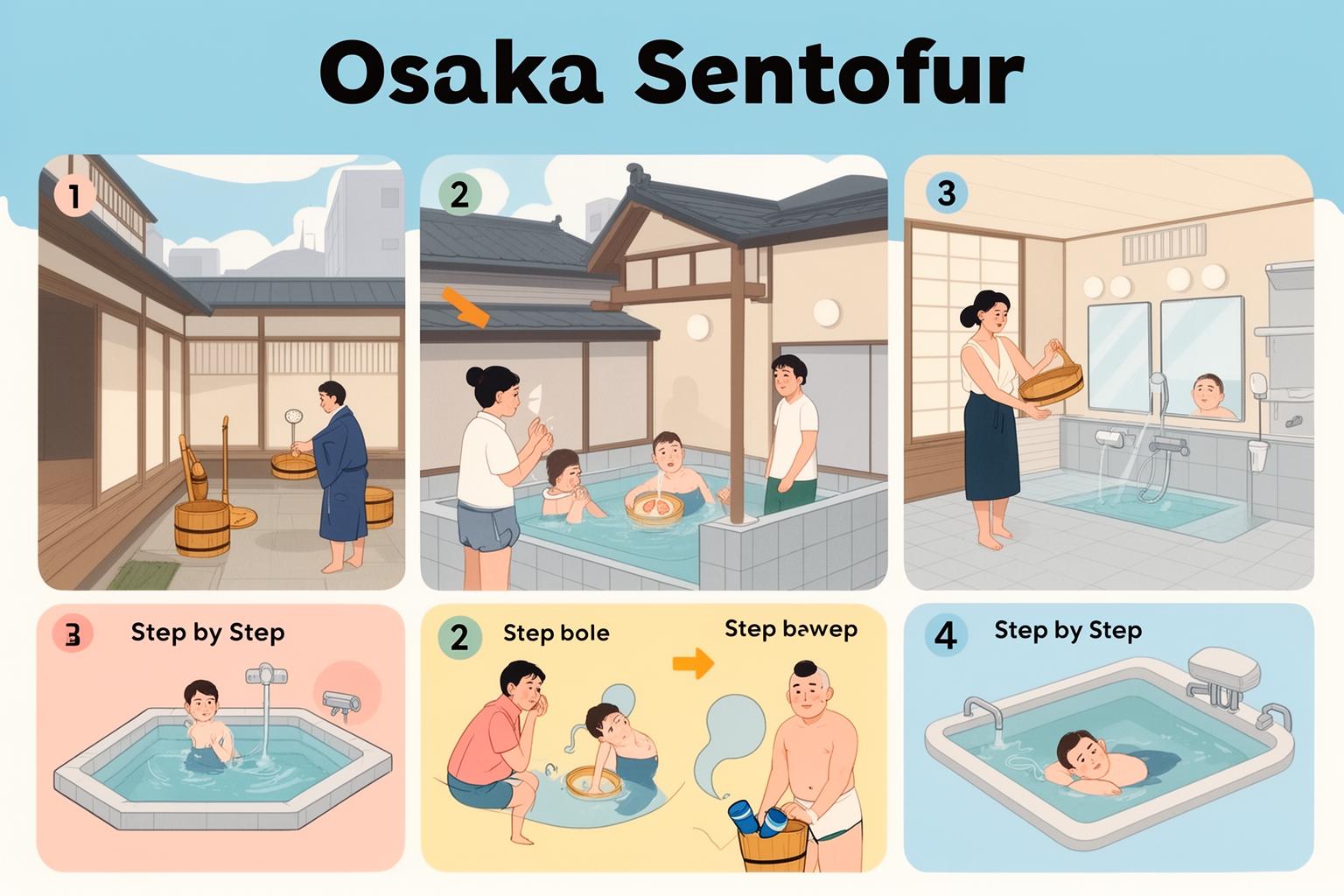 Osaka Sentofur

1

2

3

3 Step by Step

2 Step bole

Step bawep

4 Step by Step